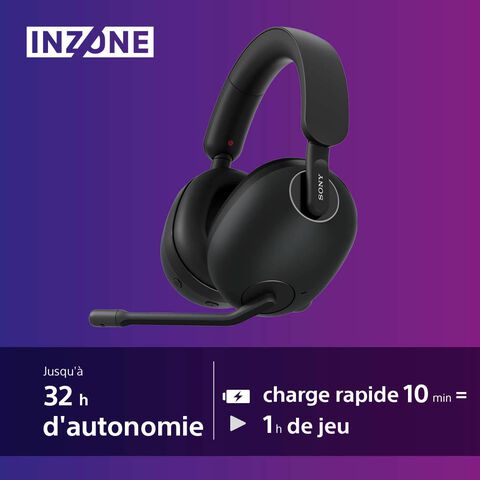 INZONE

SONY

Jusqu'à
32 h
d'autonomie

charge rapide 10 min =
1 h de jeu